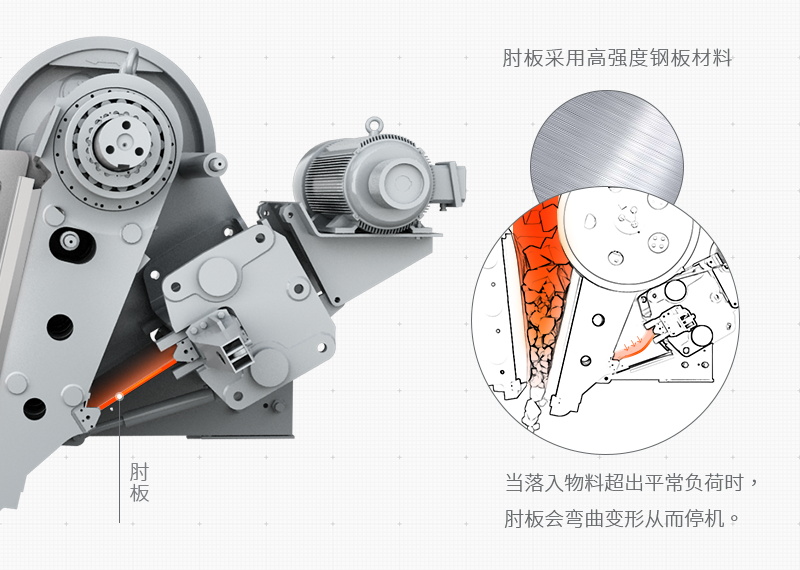 肘板采用高强度钢板材料

肘板

当落入物料超出平常负荷时，肘板会弯曲变形从而停机。