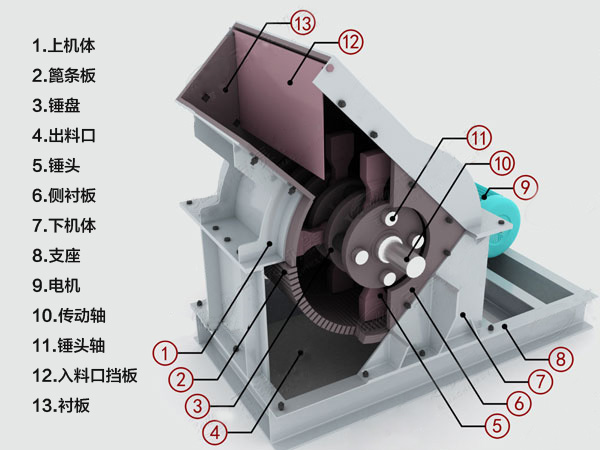 1.上机体
2.篦条板
3.锤盘
4.出料口
5.锤头
6.侧衬板
7.下机体
8.支座
9.电机
10.传动轴
11.锤头轴
12.入料口挡板
13.衬板

13
12
11
10
9
1
2
3
4
5
6
7
8